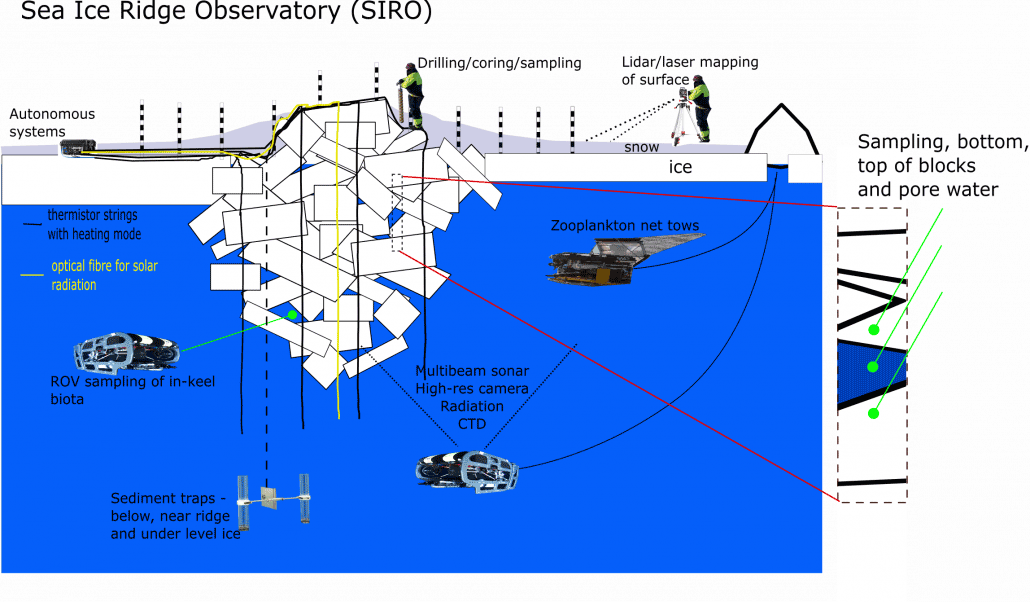 Sea Ice Ridge Observatory (SIRO)

Drilling/coring/sampling

Lidar/laser mapping of surface

Autonomous systems

snow

ice

Sampling, bottom, top of blocks and pore water

thermistor strings with heating mode

optical fibre for solar radiation

Zooplankton net tows

ROV sampling of in-keel biota

Multibeam sonar
High-res camera
Radiation
CTD

Sediment traps - below, near ridge and under level ice